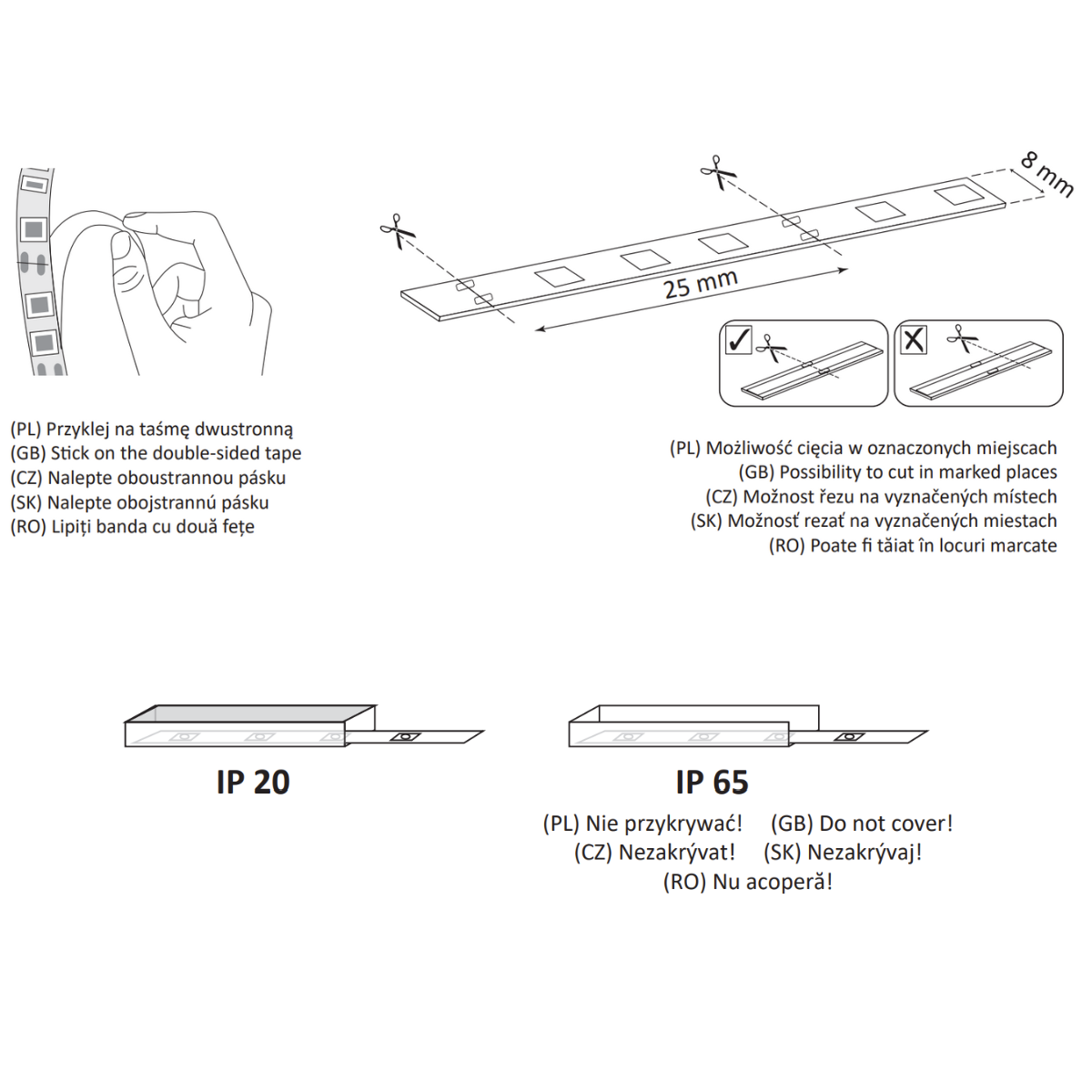 8 mm

25 mm

(PL) Przyklej na taśmę dwustronną
(GB) Stick on the double-sided tape
(CZ) Nalepte oboustrannou pásku
(SK) Nalepte obojstrannú pásku
(RO) Lipiți banda cu două fețe

(PL) Możliwość cięcia w oznaczonych miejscach
(GB) Possibility to cut in marked places
(CZ) Možnost řezu na vyznačených místech
(SK) Možnosť rezať na vyznačených miestach
(RO) Poate fi tăiat în locuri marcate

IP 20

IP 65

(PL) Nie przykrywać! (GB) Do not cover!
(CZ) Nezakrývat! (SK) Nezakrývaj!
(RO) Nu acoperă!