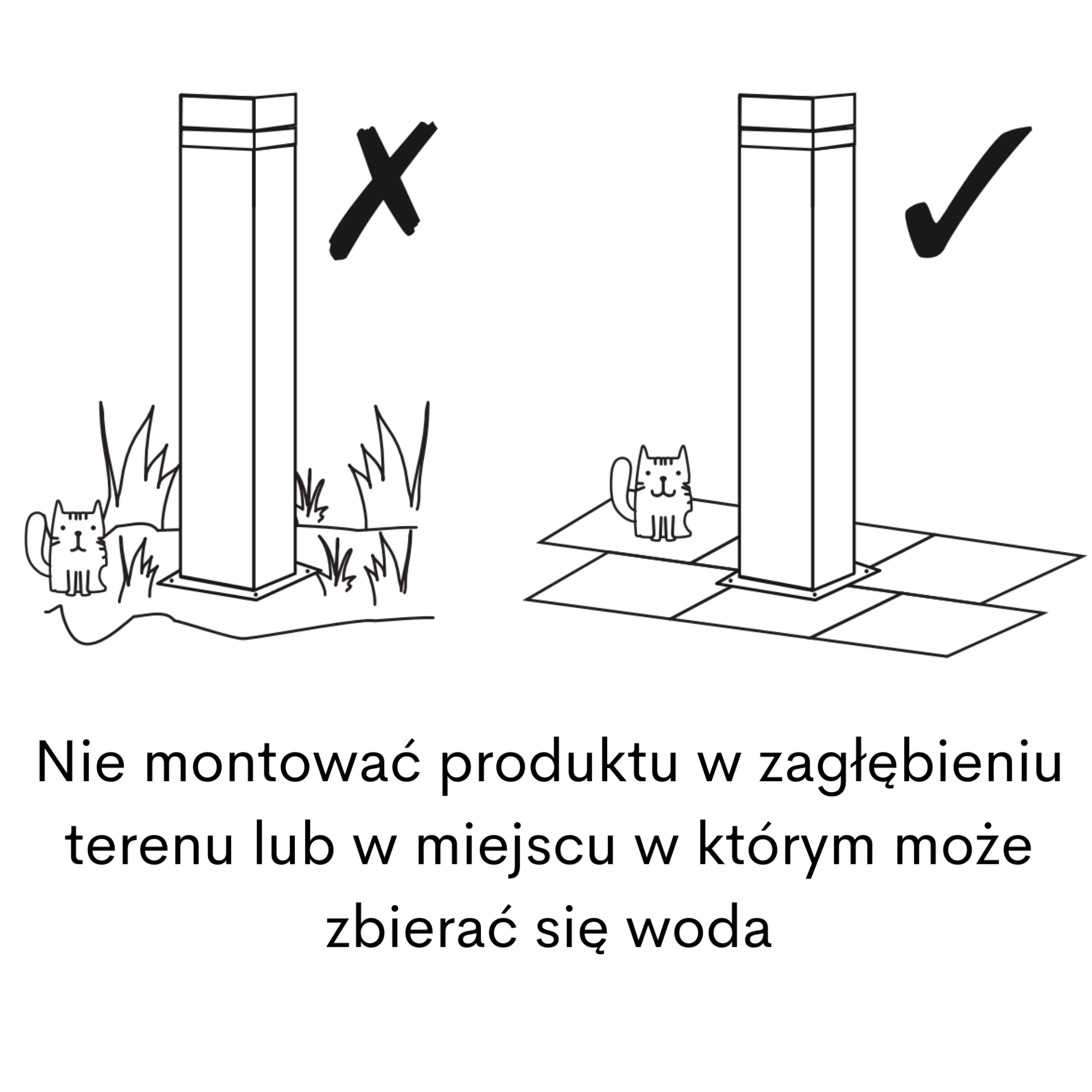 Nie montować produktu w zagłębieniu terenu lub w miejscu w którym może zbierać się woda