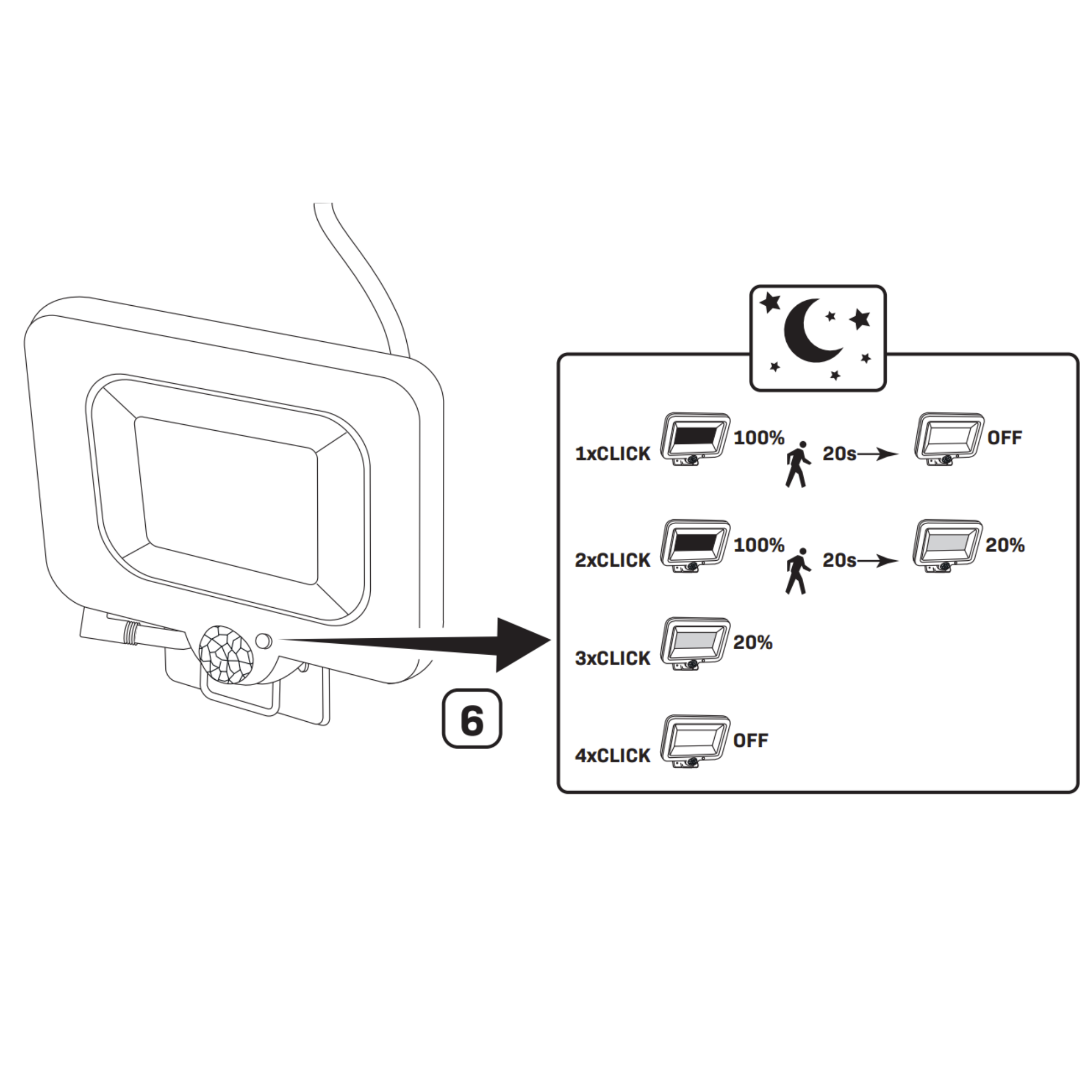 6

1xCLICK 100% 20s OFF

2xCLICK 100% 20s 20%

3xCLICK 20%

4xCLICK OFF