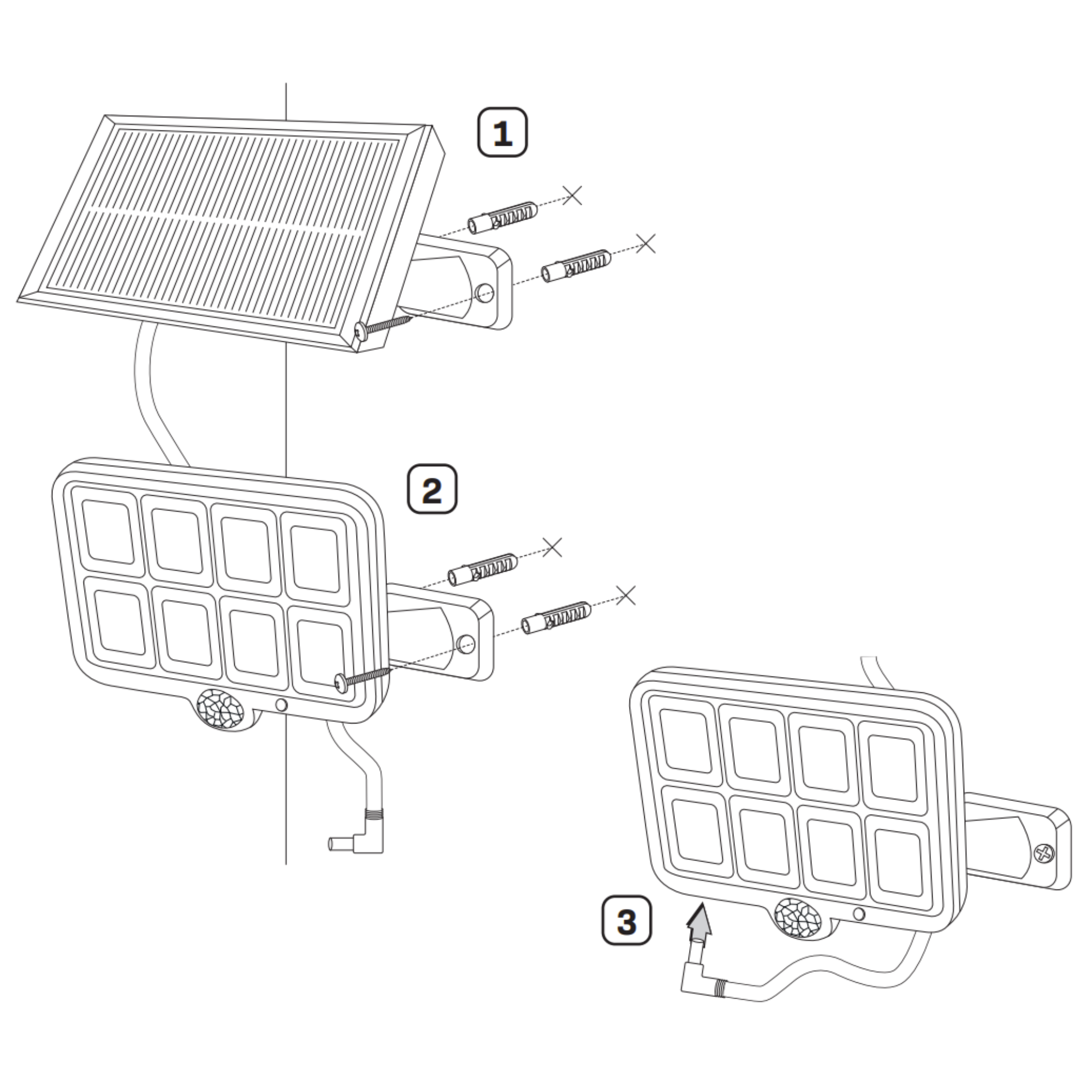 1

2

3