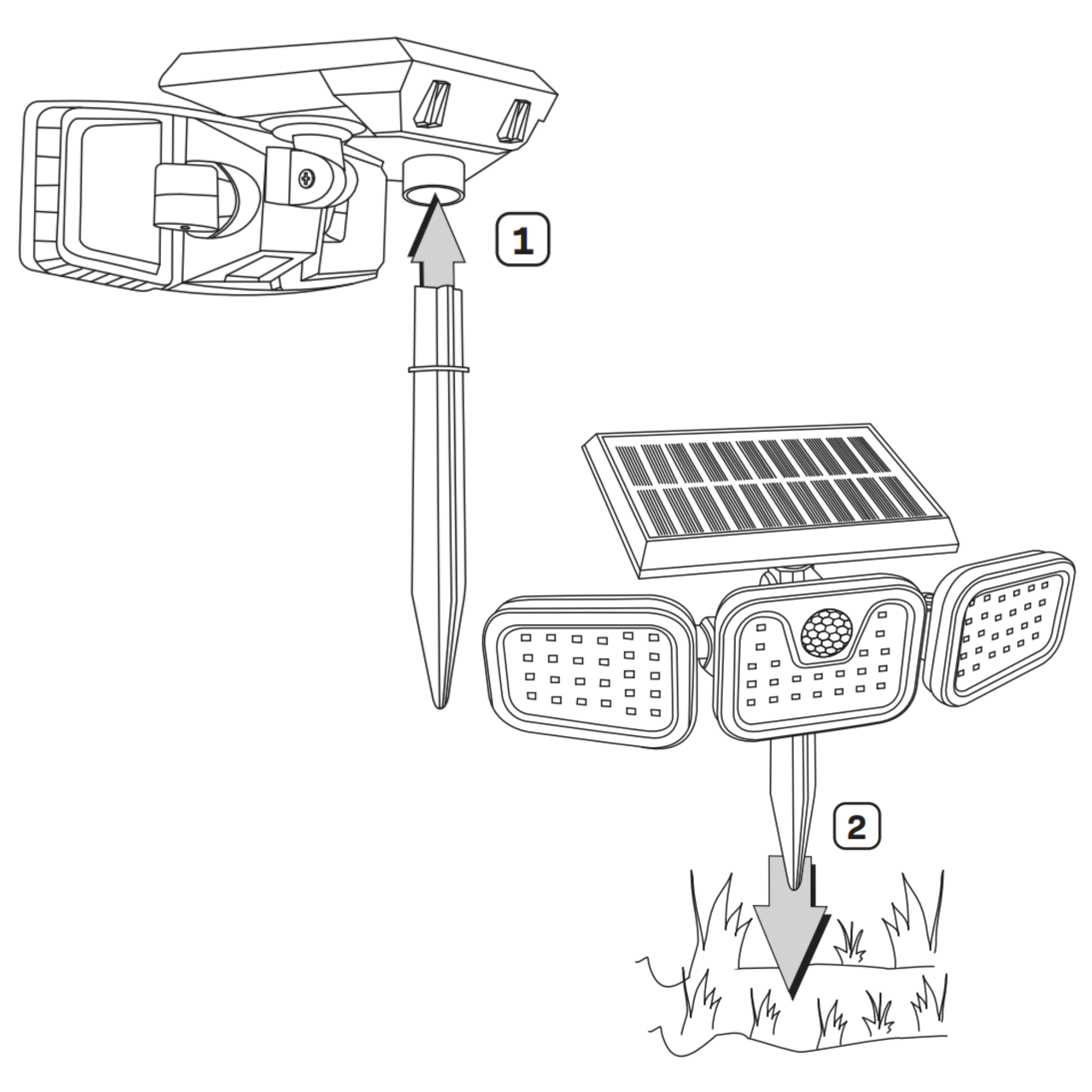 1

2