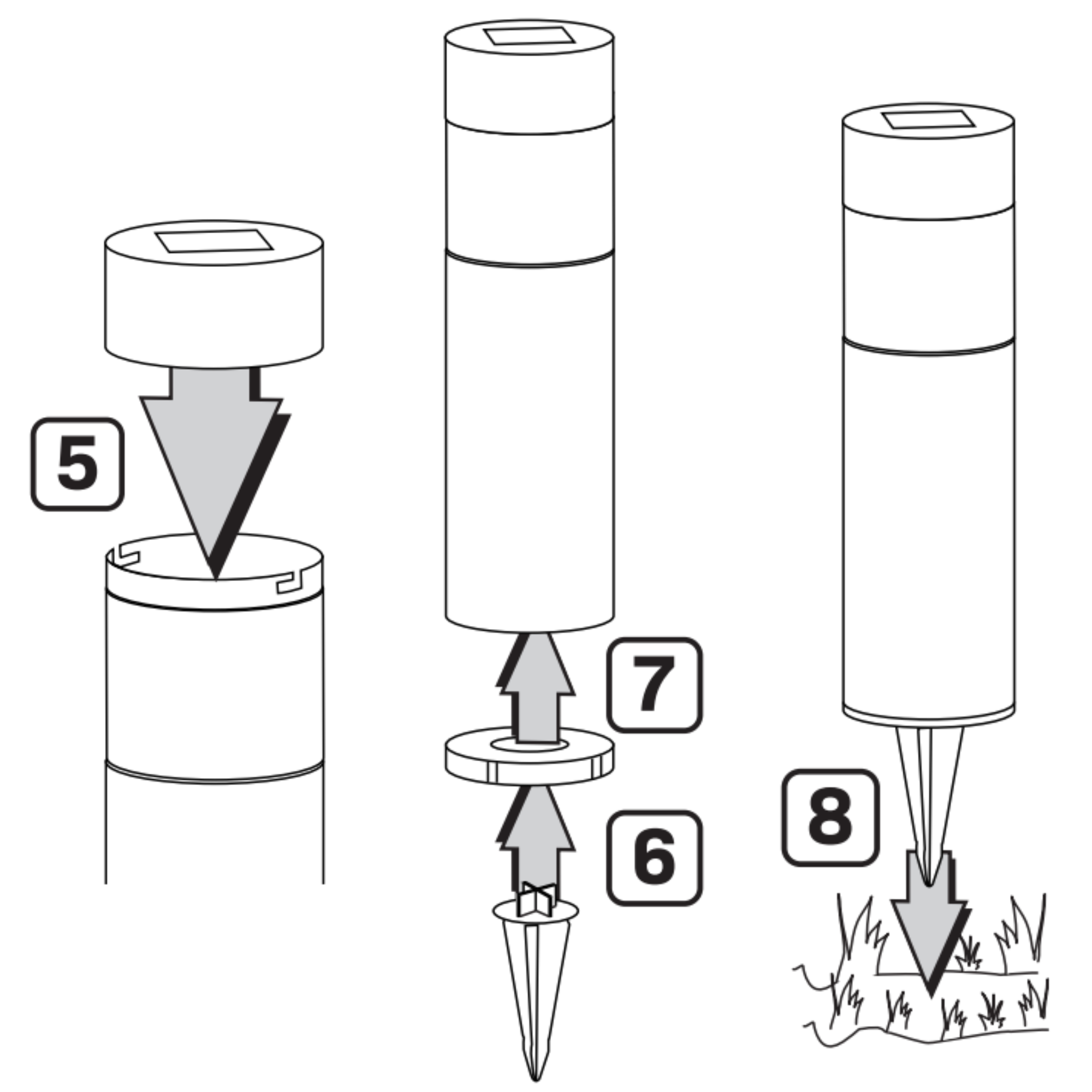 5

7

6

8