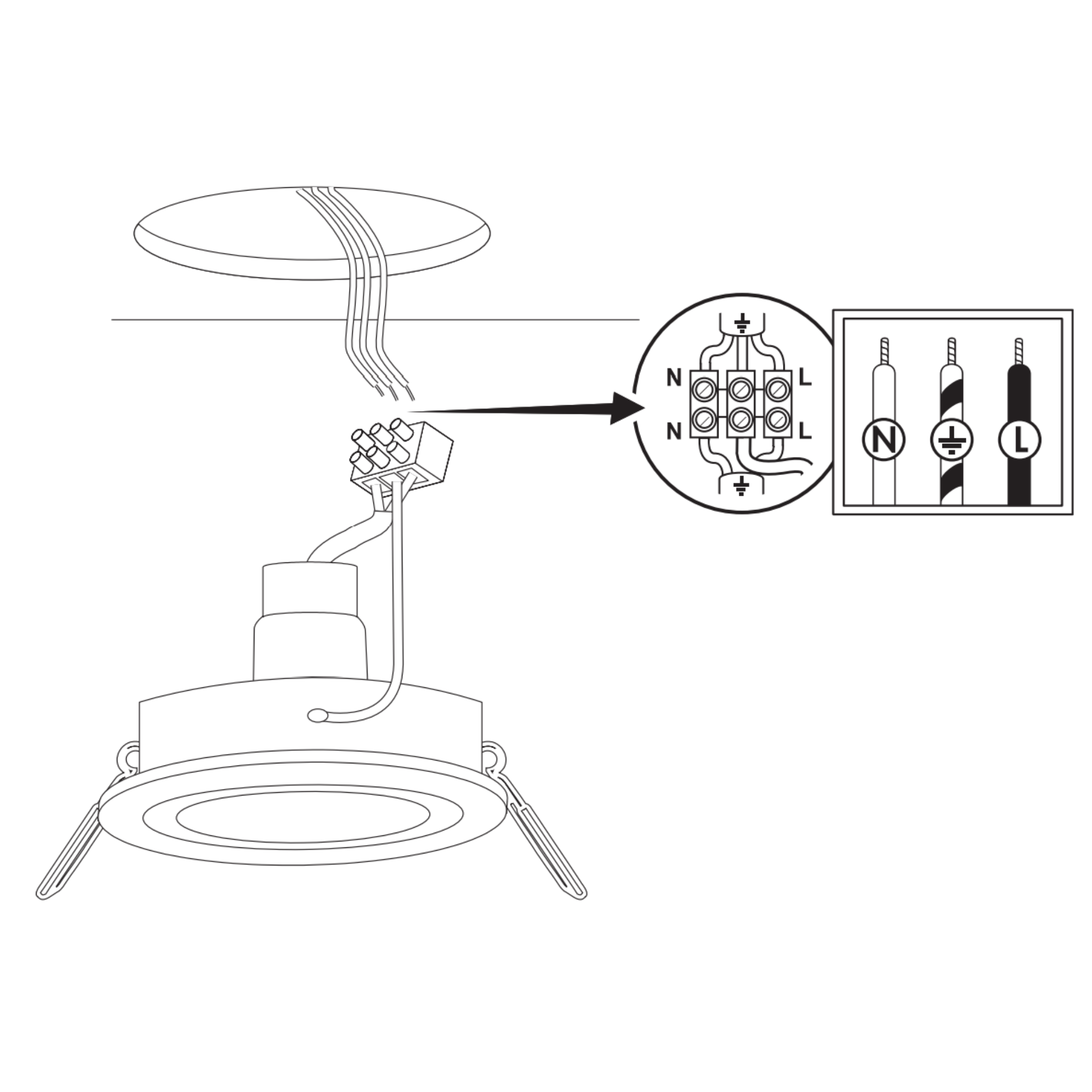 N
L
N
L
N
L