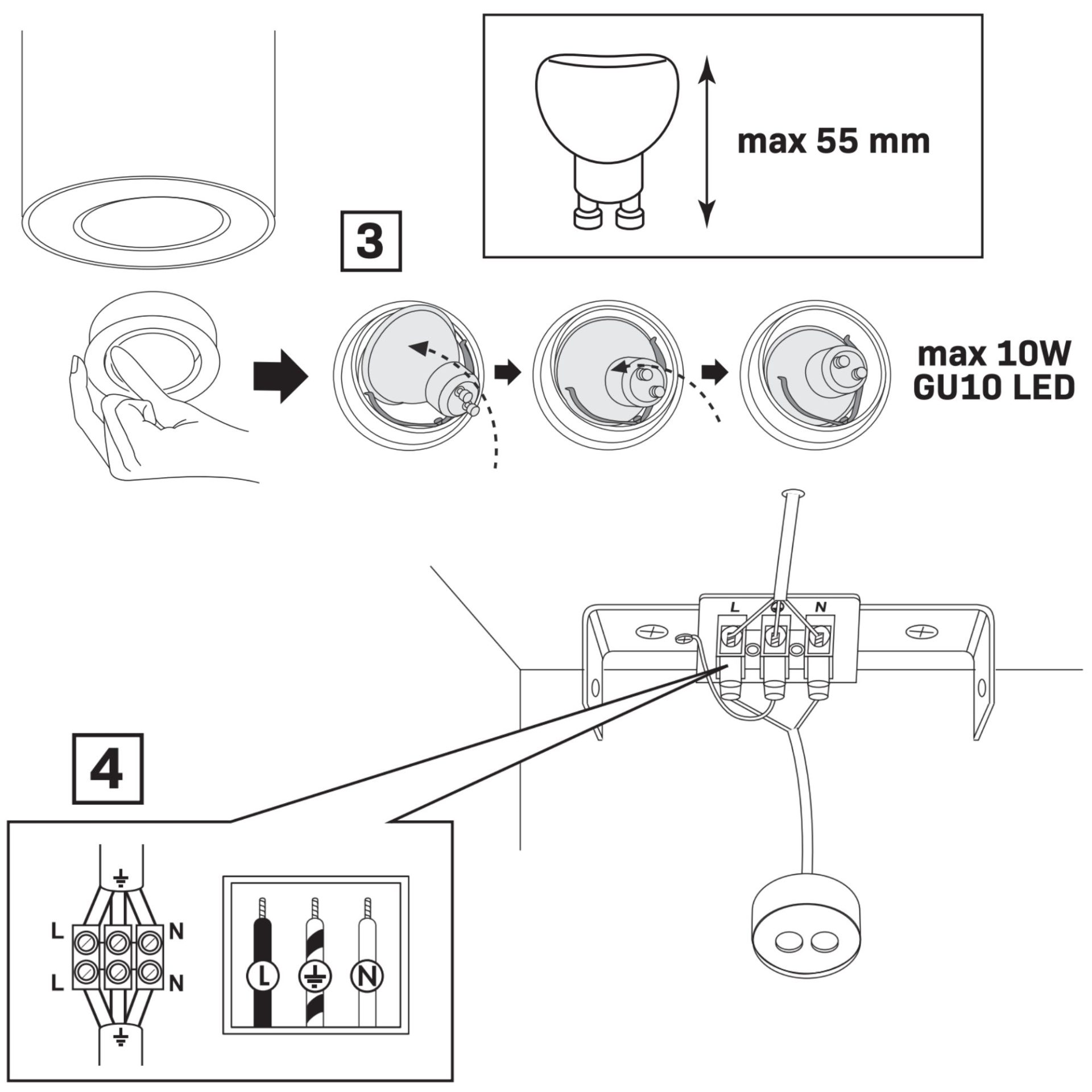 max 55 mm

3

max 10W
GU10 LED

L N

4

L N
L N

L N