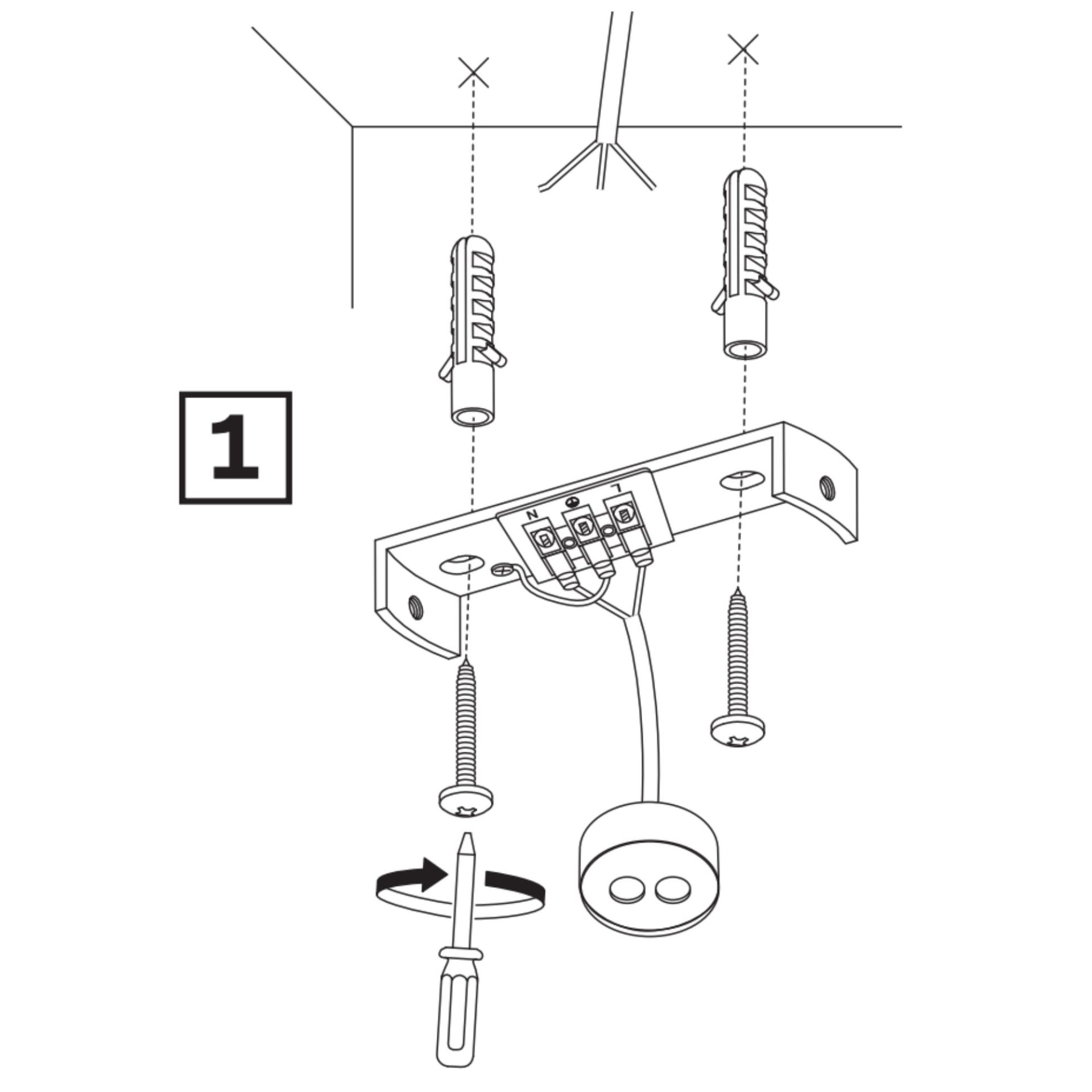 1

N

L