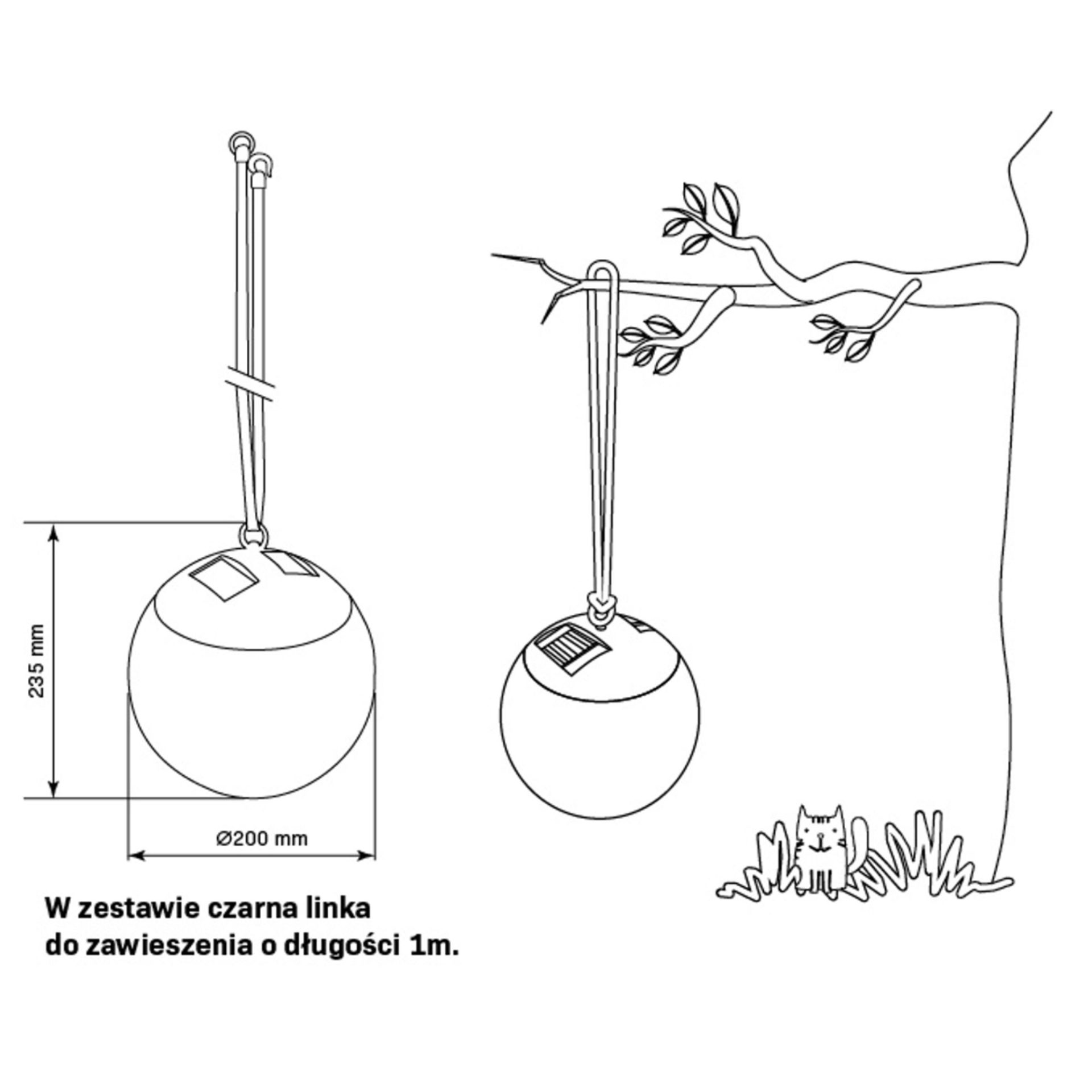 235 mm

Ø200 mm

W zestawie czarna linka do zawieszenia o długości 1m.