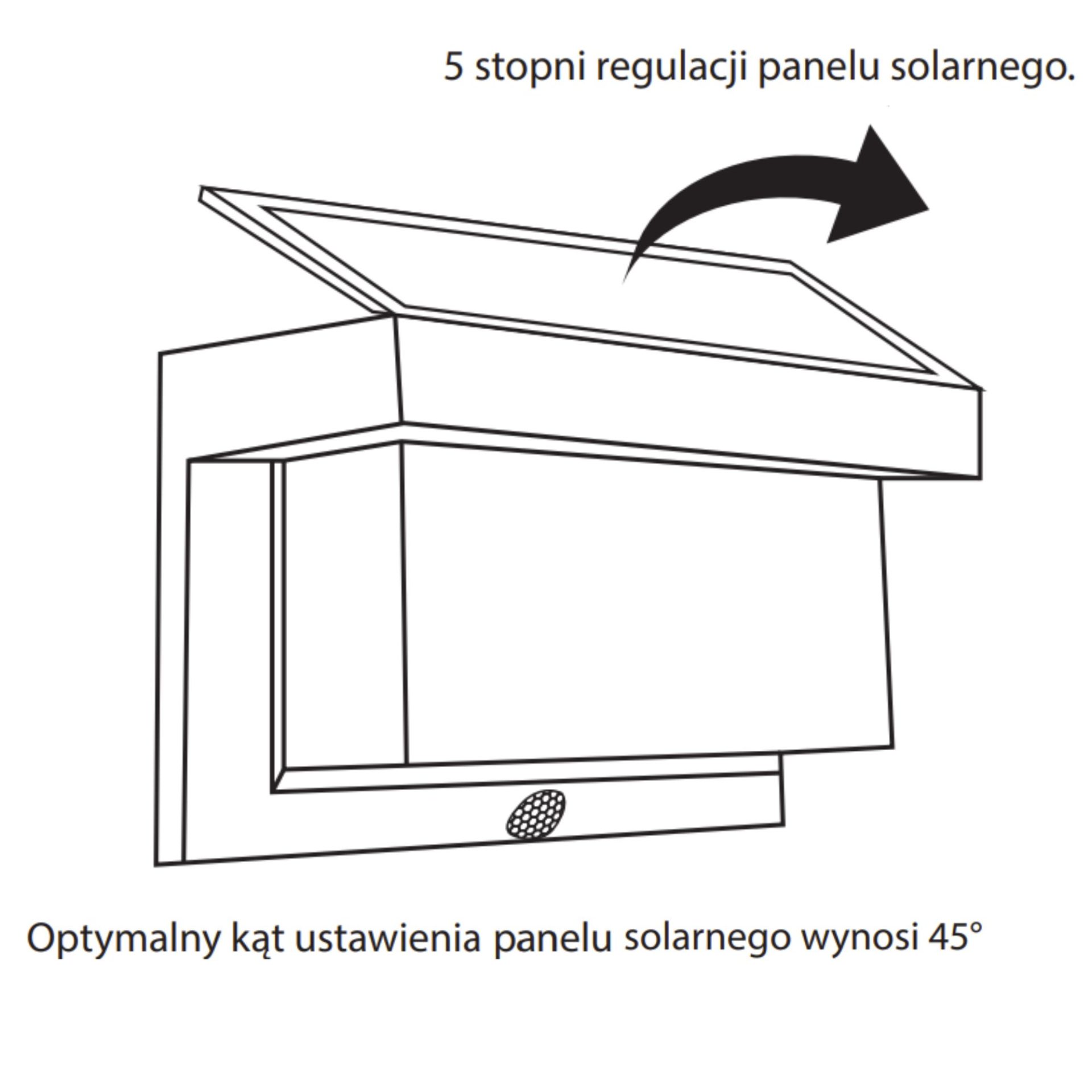 5 stopni regulacji panelu solarnego.

Optymalny kąt ustawienia panelu solarnego wynosi 45°