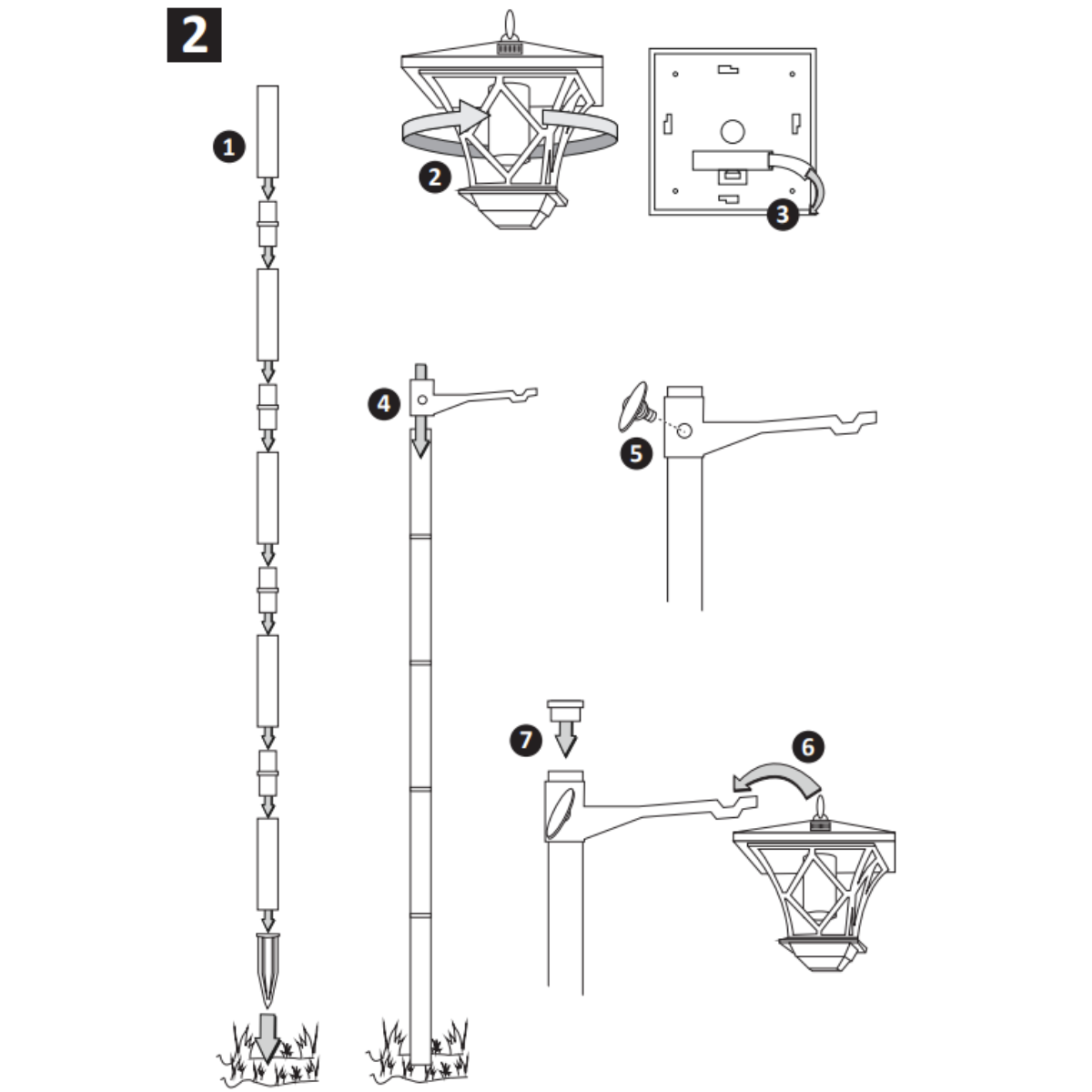 2

1

2

3

4

5

7

6