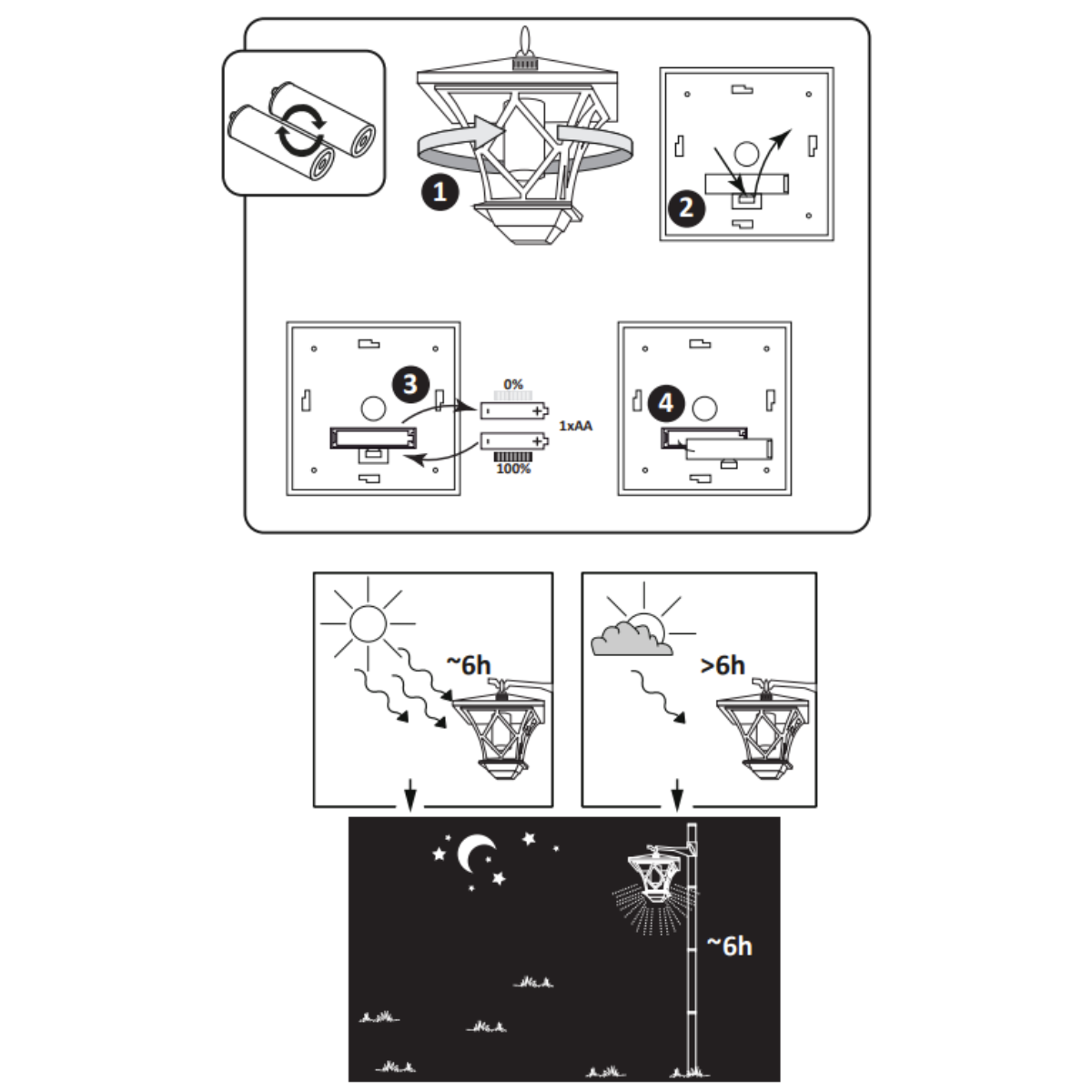 1

2

3

0%

1xAA

100%

4

~6h

>6h

~6h