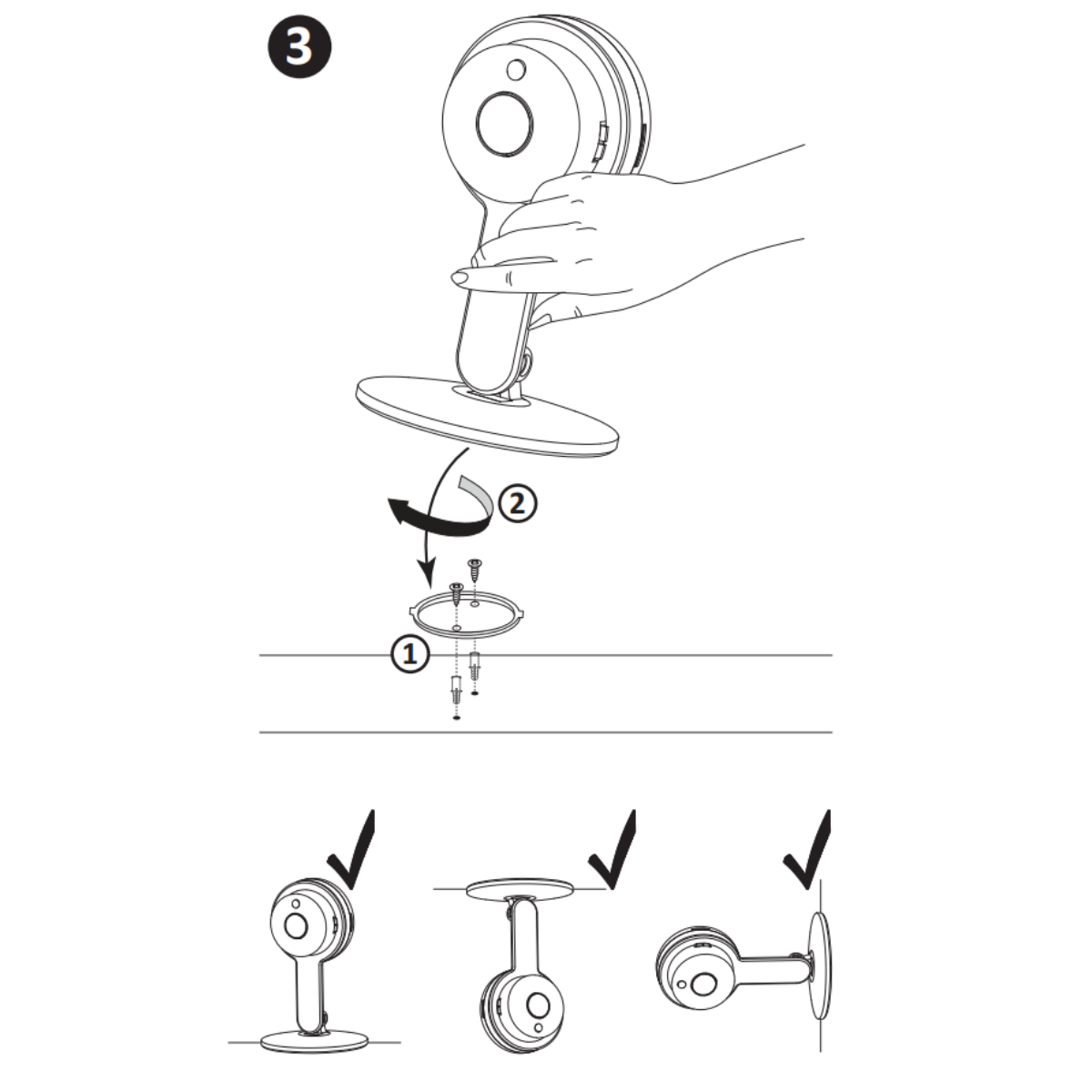 3

2

1