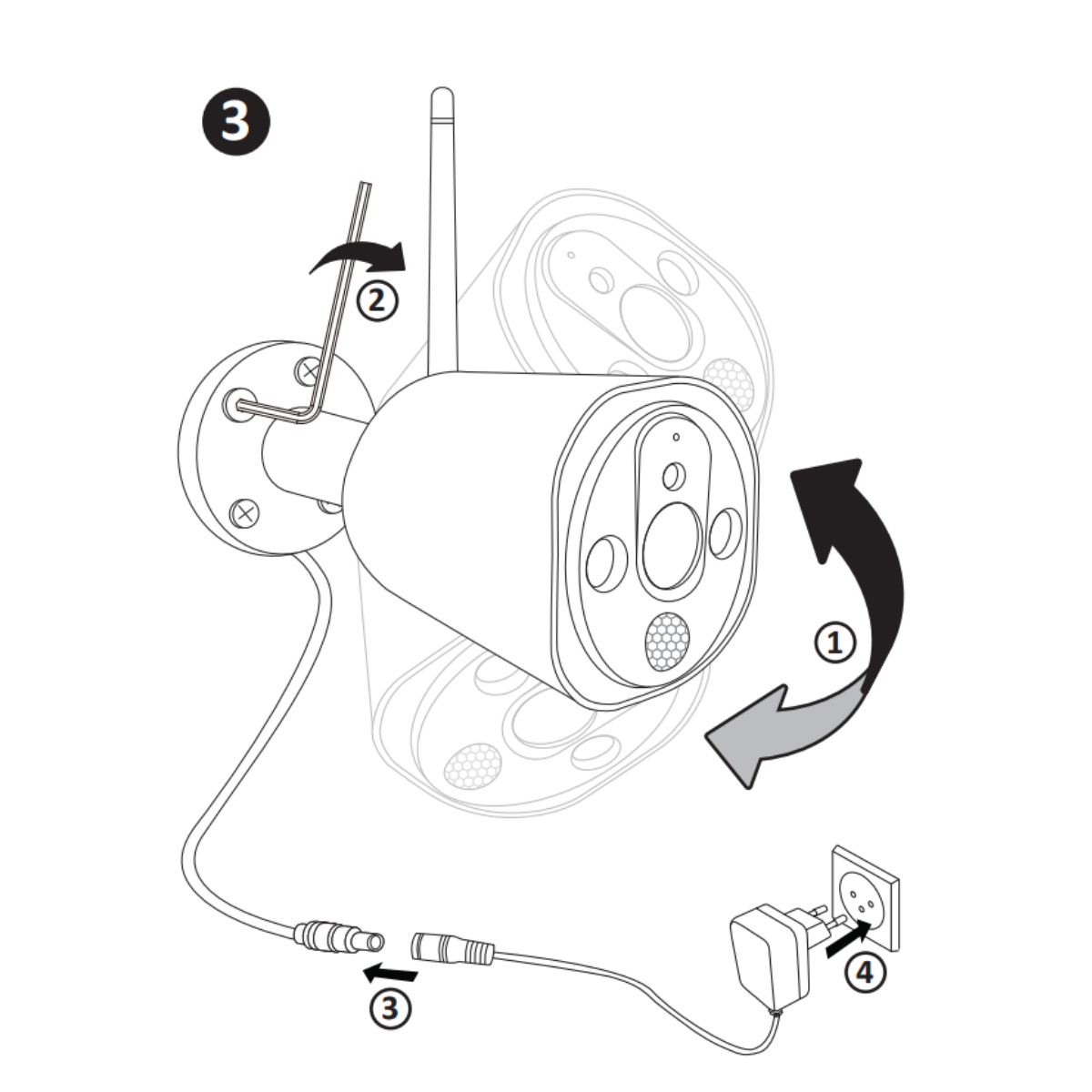 3

2

1

3

4