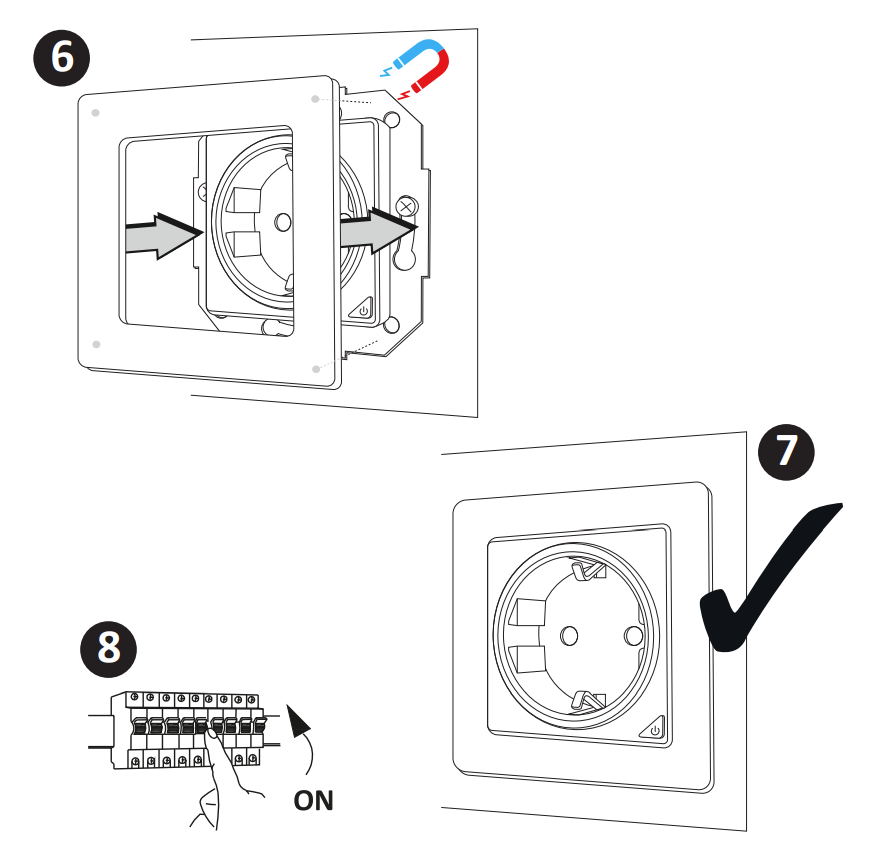 6

7

8

ON