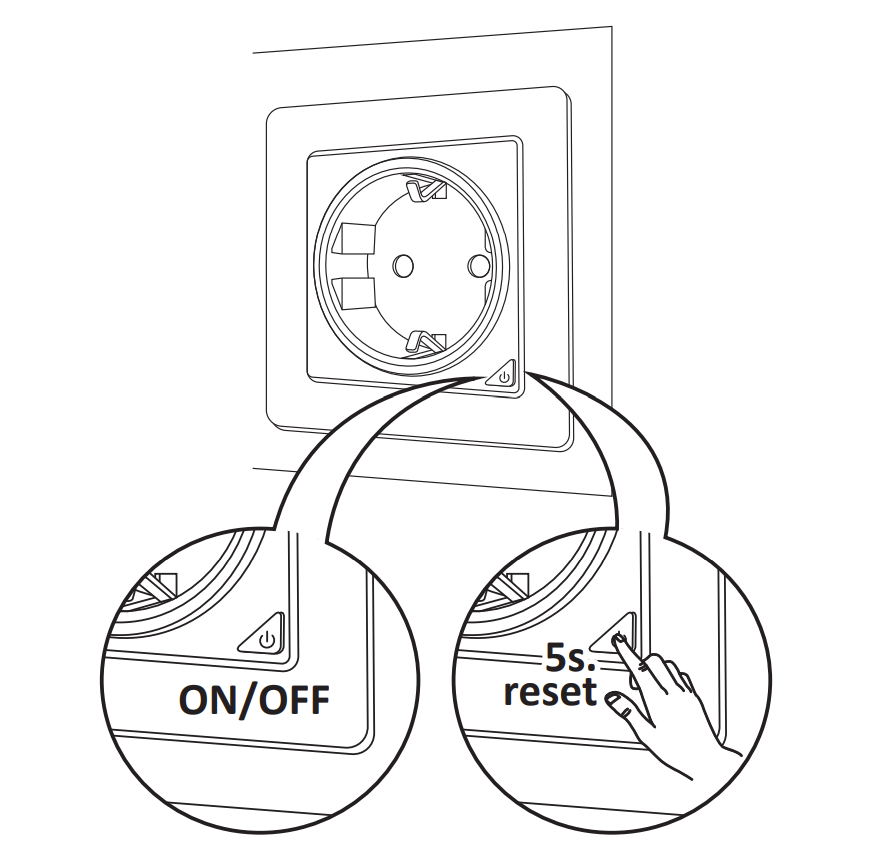 ON/OFF

5s.
reset