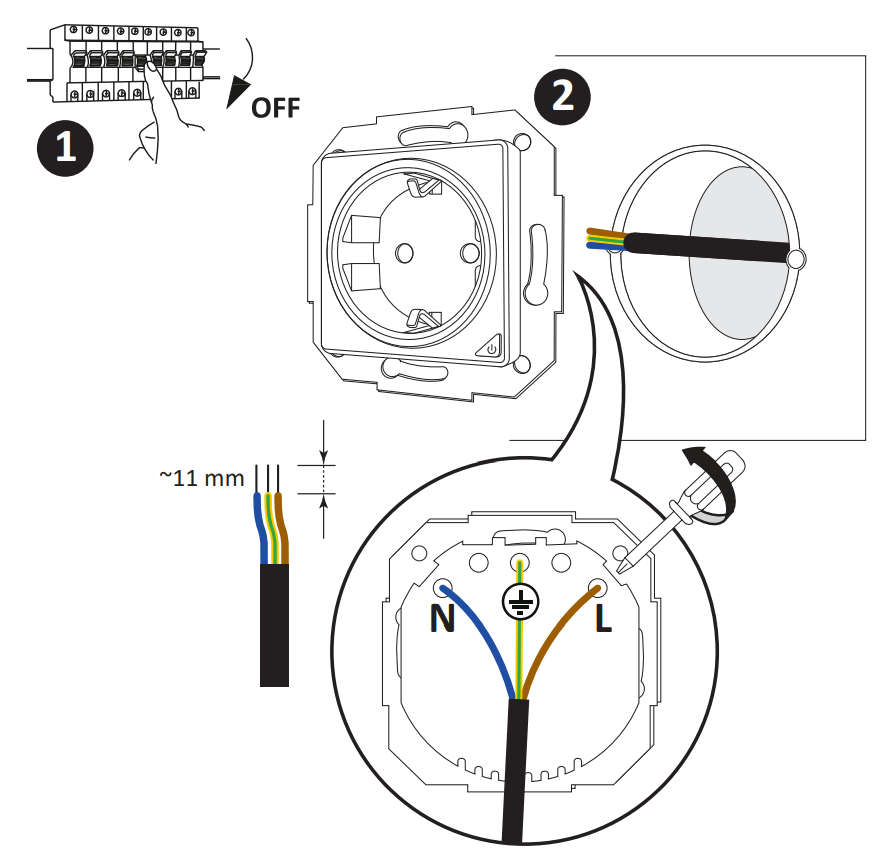 OFF

1

2

~11 mm

N

L