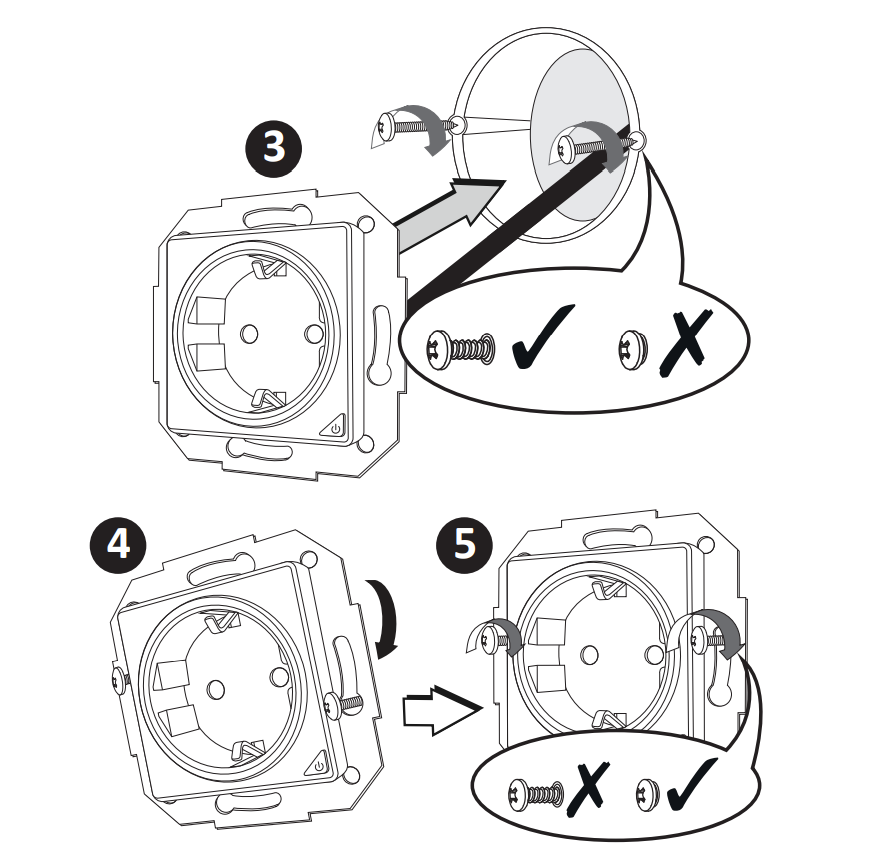 3

4

5