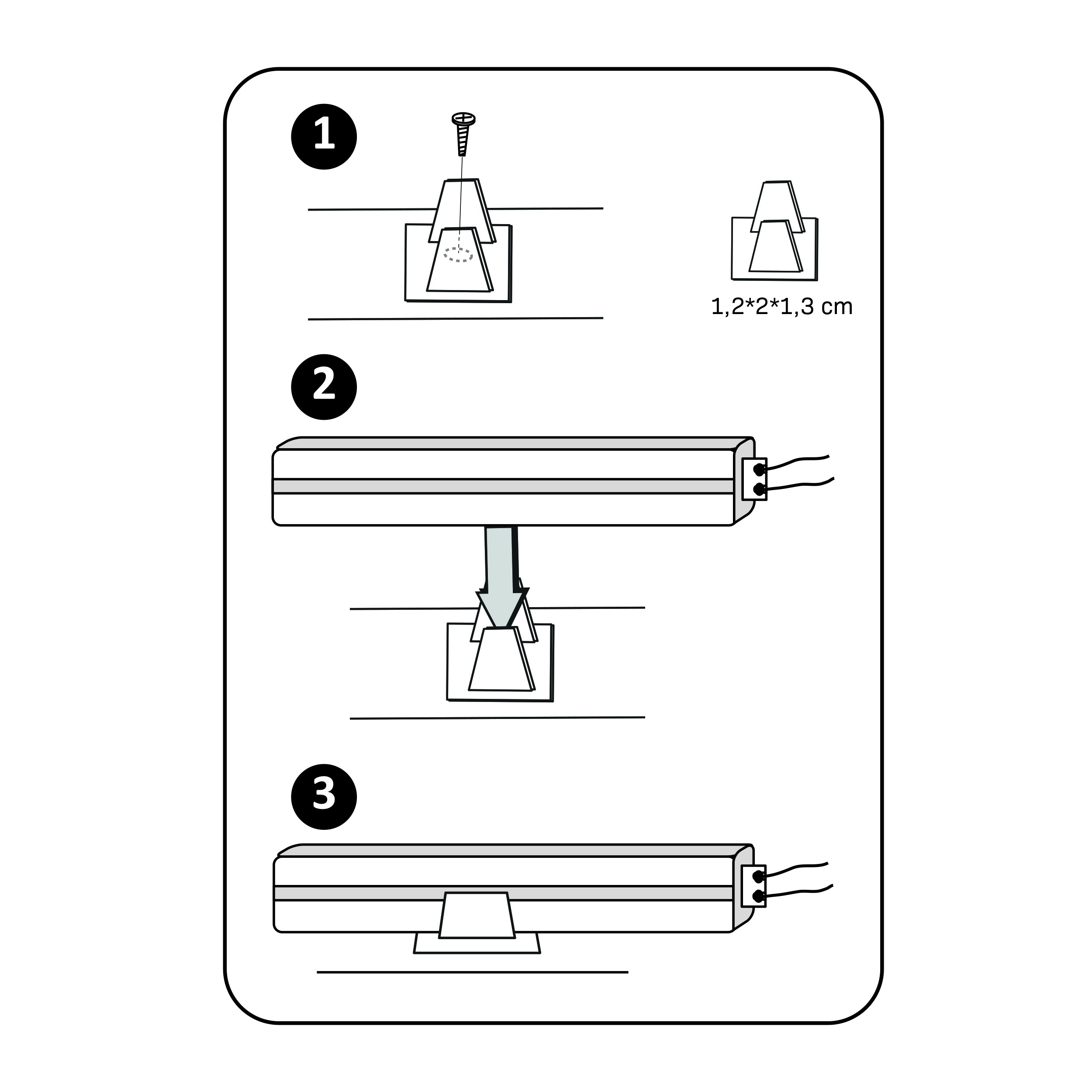 1

1,2*2*1,3 cm

2

3