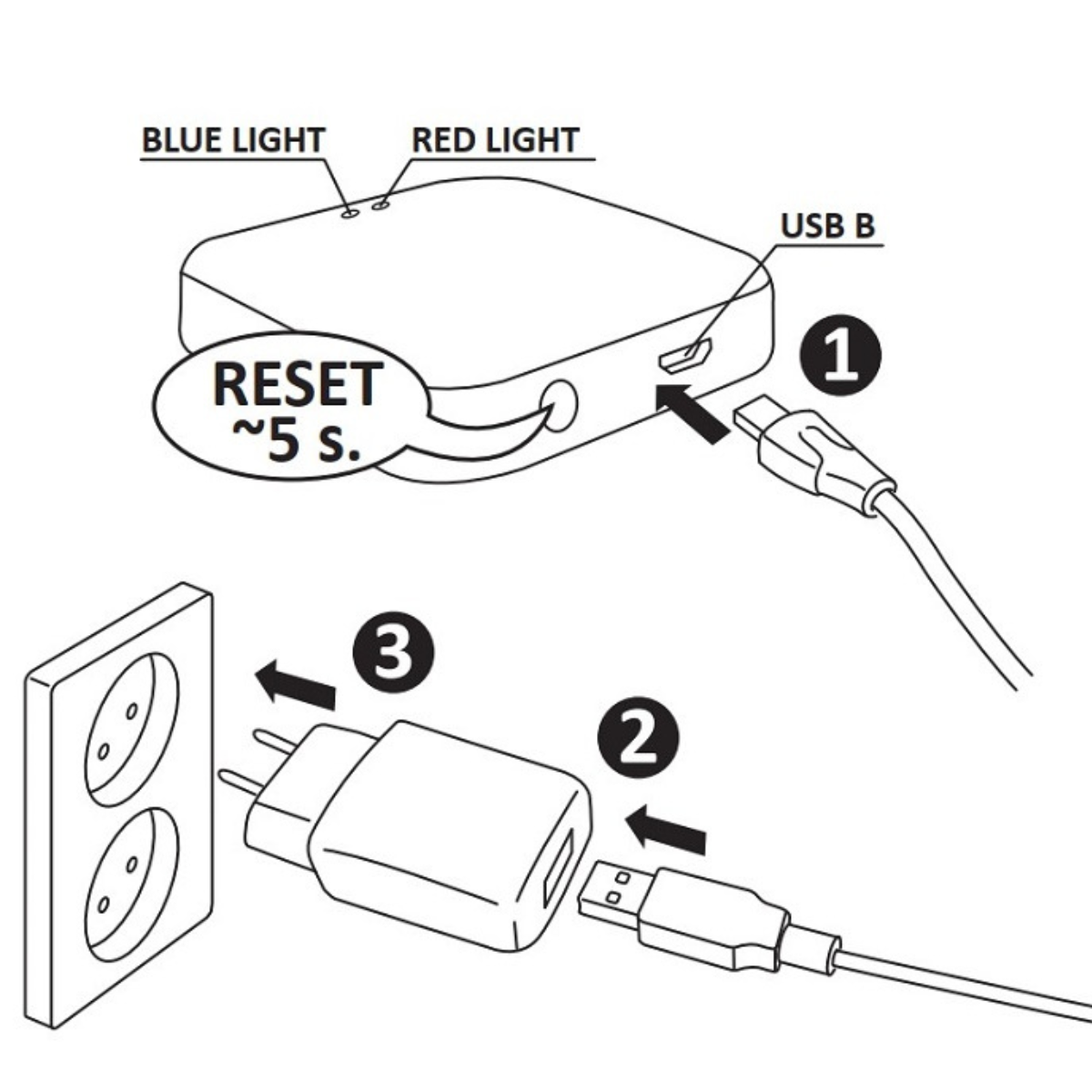 BLUE LIGHT
RED LIGHT
USB B
RESET
~5 s.
1
3
2